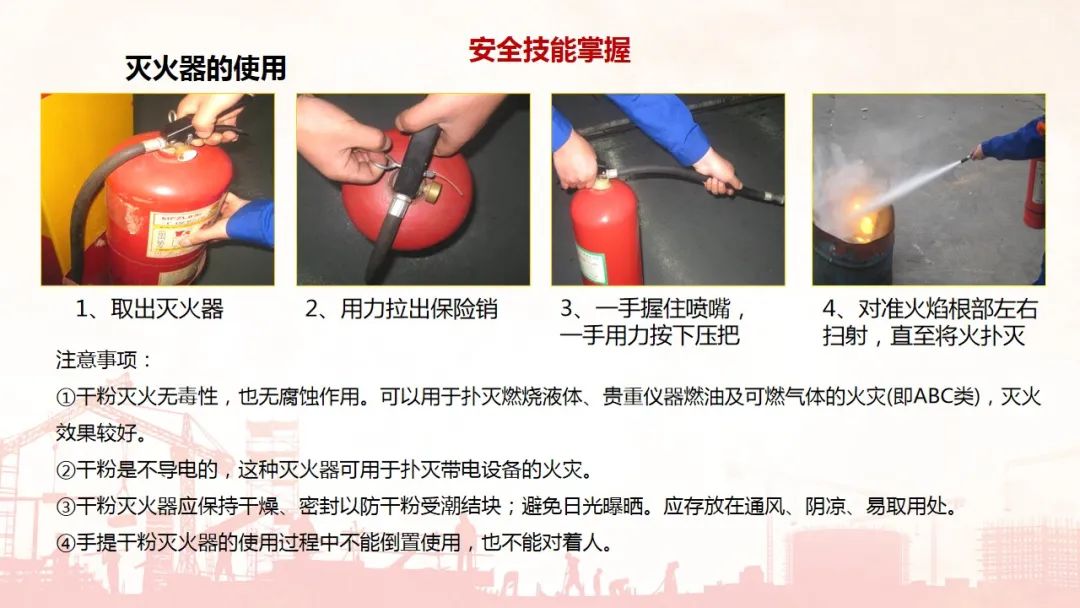 安全技能掌握

灭火器的使用

1、取出灭火器

2、用力拉出保险销

3、一手握住喷嘴，一手用力按下压把

4、对准火焰根部左右扫射，直至将火扑灭

注意事项：

①干粉灭火无毒性，也无腐蚀作用。可以用于扑灭燃烧液体、贵重仪器燃油及可燃气体的火灾(即ABC类)，灭火效果较好。

②干粉是不导电的，这种灭火器可用于扑灭带电设备的火灾。

③干粉灭火器应保持干燥、密封以防干粉受潮结块；避免日光曝晒。应存放在通风、阴凉、易取用处。

④手提干粉灭火器的使用过程中不能倒置使用，也不能对着人。